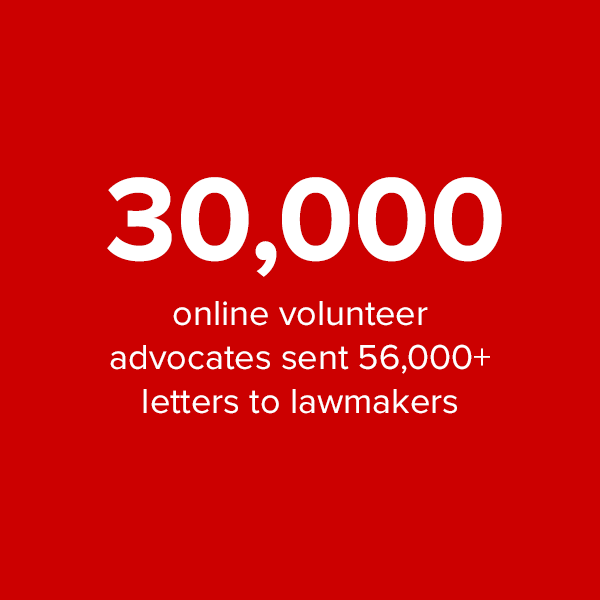 30,000

online volunteer advocates sent 56,000+ letters to lawmakers