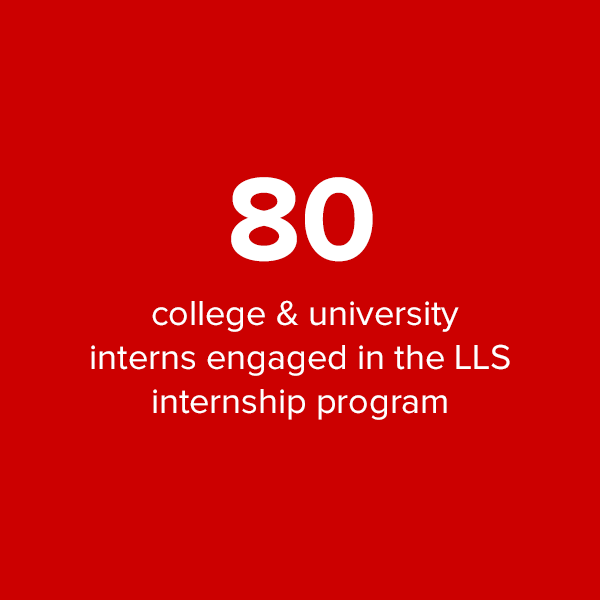 80

college & university interns engaged in the LLS internship program